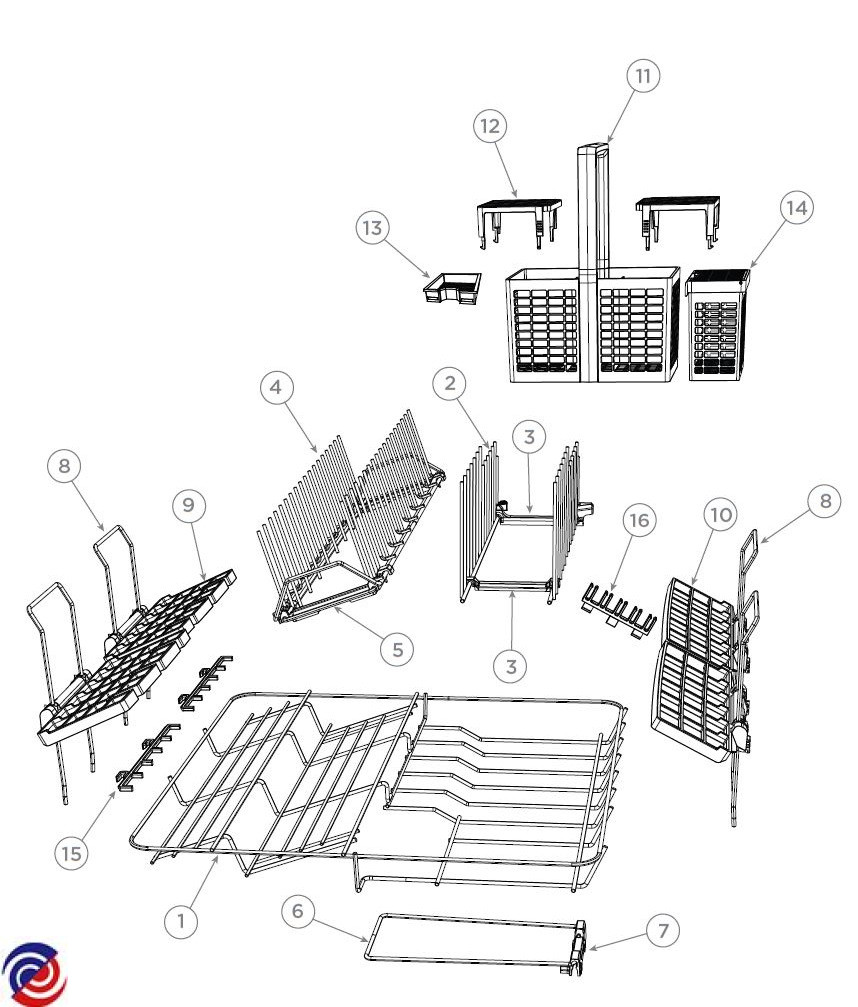 11
12
14
13
4
2
3
8
9
16
10
8
5
3
15
1
6
7